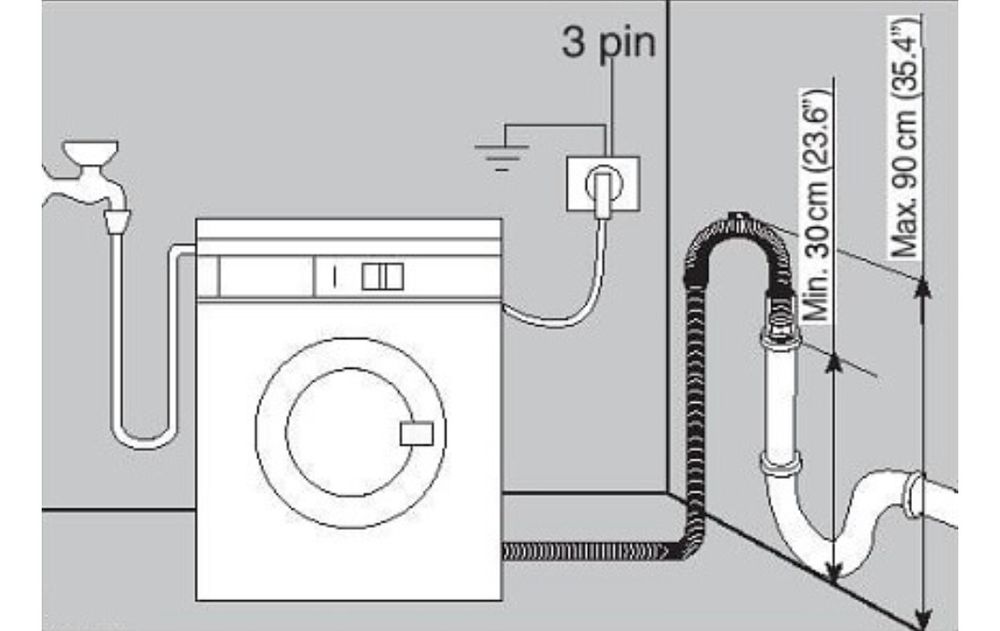 3 pin

Min. 30 cm (23.6")

Max. 90 cm (35.4")