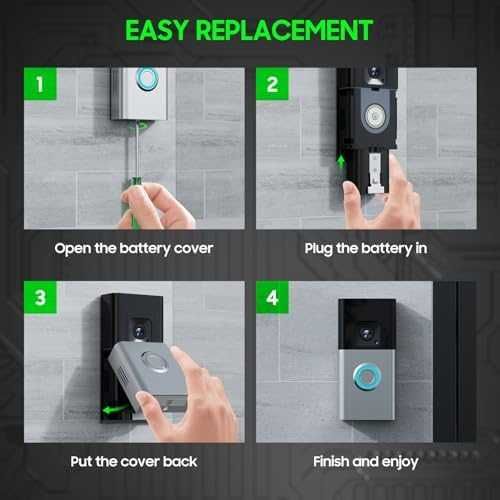 EASY REPLACEMENT

1

Open the battery cover

2

Plug the battery in

3

Put the cover back

4

Finish and enjoy