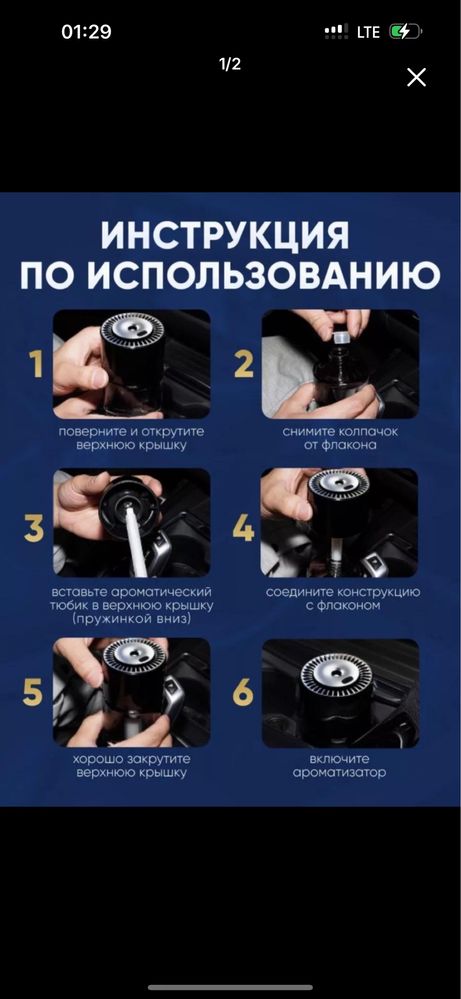 01:29
LTE
1/2

ИНСТРУКЦИЯ ПО ИСПОЛЬЗОВАНИЮ

1
поверните и открутите верхнюю крышку

2
снимите колпачок от флакона

3
вставьте ароматический тюбик в верхнюю крышку (пружинкой вниз)

4
соедините конструкцию с флаконом

5
хорошо закрутите верхнюю крышку

6
включите ароматизатор