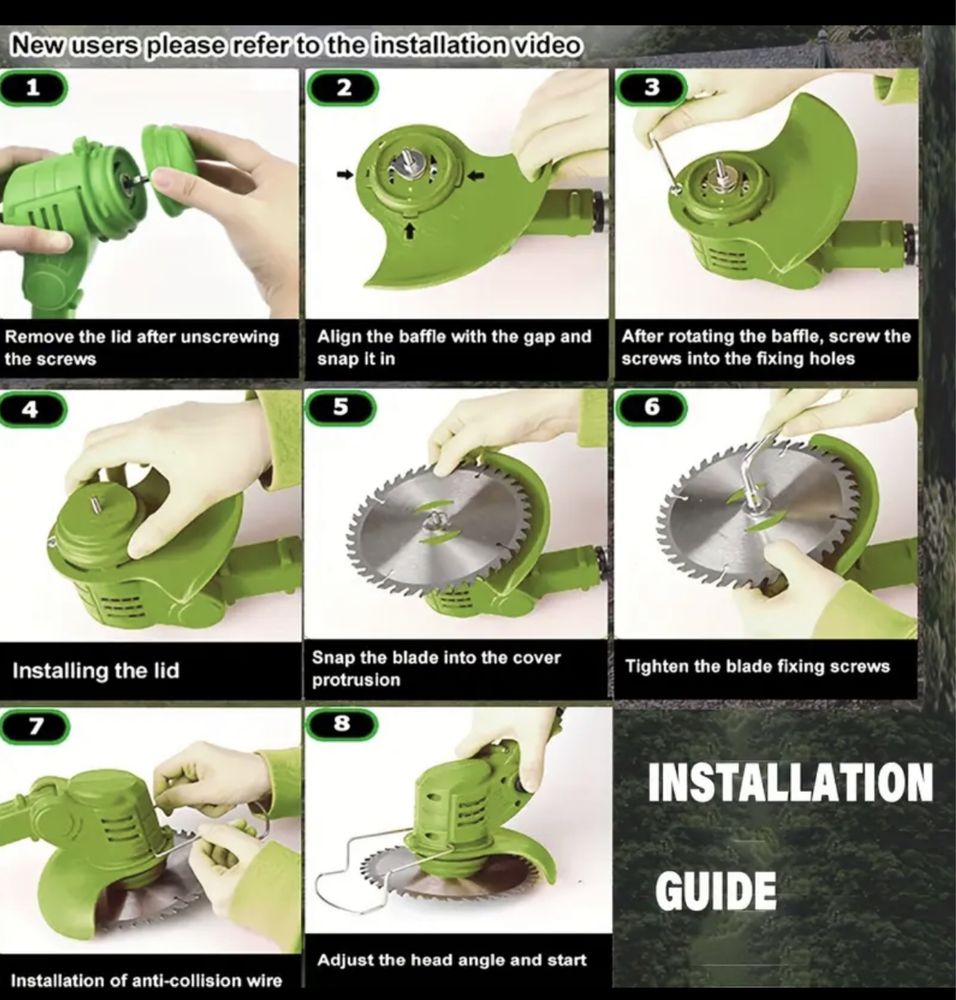 New users please refer to the installation video

1

Remove the lid after unscrewing the screws

2

Align the baffle with the gap and snap it in

3

After rotating the baffle, screw the screws into the fixing holes

4

Installing the lid

5

Snap the blade into the cover protrusion

6

Tighten the blade fixing screws

7

Installation of anti-collision wire

8

Adjust the head angle and start

INSTALLATION

GUIDE