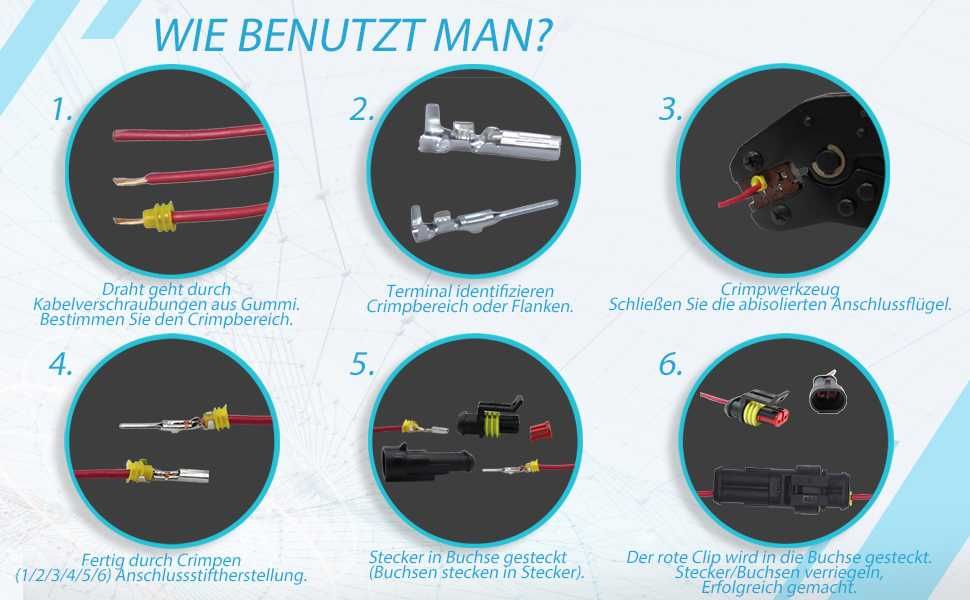 WIE BENUTZT MAN?

1.

Draht geht durch Kabelverschraubungen aus Gummi. Bestimmen Sie den Crimpbereich.

2.

Terminal identifizieren Crimpbereich oder Flanken.

3.

Crimpwerkzeug Schließen Sie die abisolierten Anschlussflügel.

4.

Fertig durch Crimpen (1/2/3/4/5/6) Anschlussstiftherstellung.

5.

Stecker in Buchse gesteckt (Buchsen stecken in Stecker).

6.

Der rote Clip wird in die Buchse gesteckt. Stecker/Buchsen verriegeln, Erfolgreich gemacht.