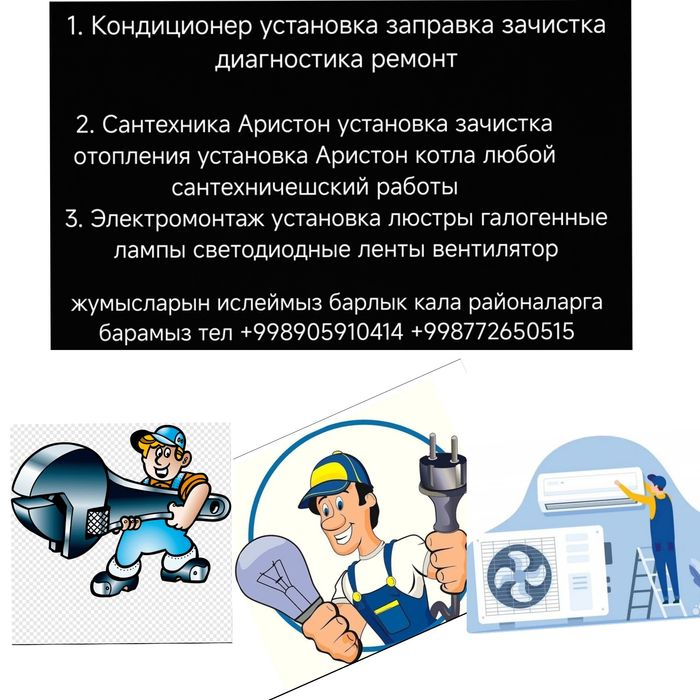 1. Кондиционер установка заправка зачистка диагностика ремонт

2. Сантехника Аристон установка зачистка отопления установка Аристон котла любой сантехничешский работы
3. Электромонтаж установка люстры галогенные лампы светодиодные ленты вентилятор

жумысларын ислеймыз барлык кала районаларга барамыз тел +998905910414 +998772650515