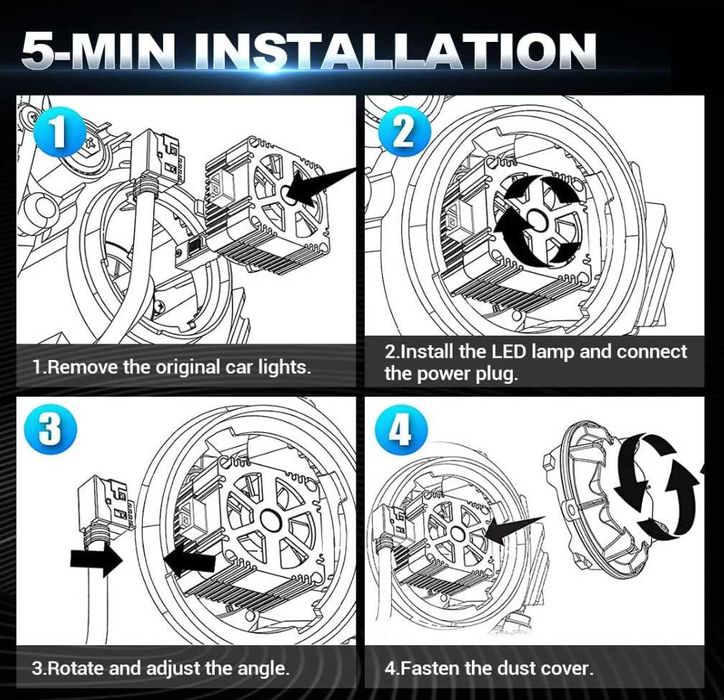 5-MIN INSTALLATION

1

1.Remove the original car lights.

2

2.Install the LED lamp and connect the power plug.

3

3.Rotate and adjust the angle.

4

4.Fasten the dust cover.