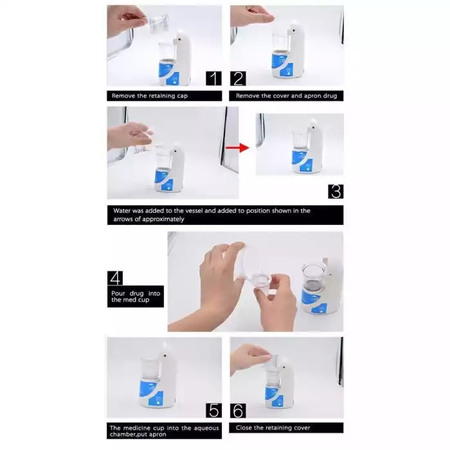 1
Remove the retaining cap

2
Remove the cover and apron drug

3
Water was added to the vessel and added to position shown in the arrows of approximately

4
Pour drug into the med cup

5
The medicine cup into the aqueous chamber,put apron

6
Close the retaining cover