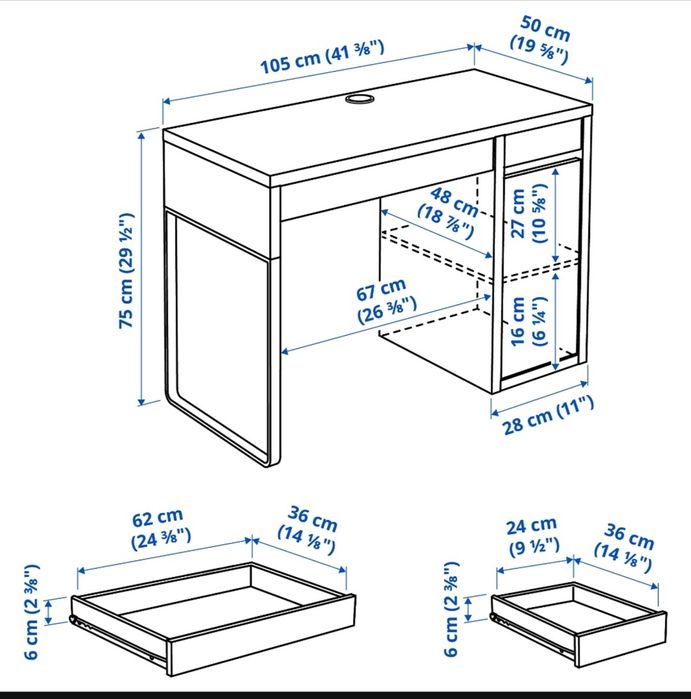 105 cm (41 ⅜")
50 cm (19 ⅝")
75 cm (29 ½")
48 cm (18 ⅞")
27 cm (10 ⅝")
67 cm (26 ⅜")
16 cm (6 ¼")
28 cm (11")
62 cm (24 ⅜")
36 cm (14 ⅛")
6 cm (2 ⅜")
24 cm (9 ½")
36 cm (14 ⅛")
6 cm (2 ⅜")