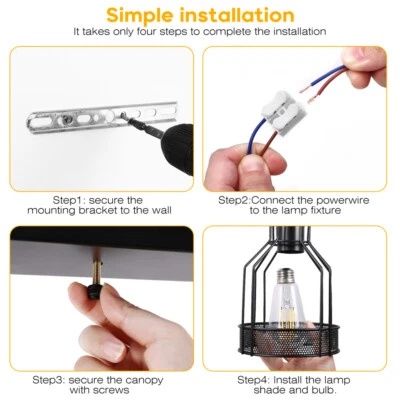 Simple installation
It takes only four steps to complete the installation

Step1: secure the mounting bracket to the wall

Step2:Connect the powerwire to the lamp fixture

Step3: secure the canopy with screws

Step4: Install the lamp shade and bulb.