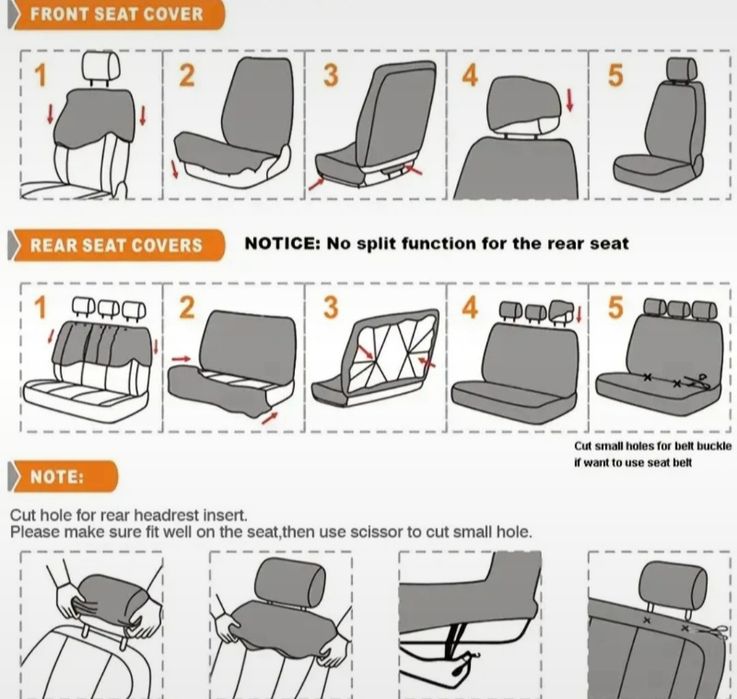 FRONT SEAT COVER

1 2 3 4 5

REAR SEAT COVERS

NOTICE: No split function for the rear seat

1 2 3 4 5

Cut small holes for belt buckle if want to use seat belt

NOTE:

Cut hole for rear headrest insert.
Please make sure fit well on the seat,then use scissor to cut small hole.