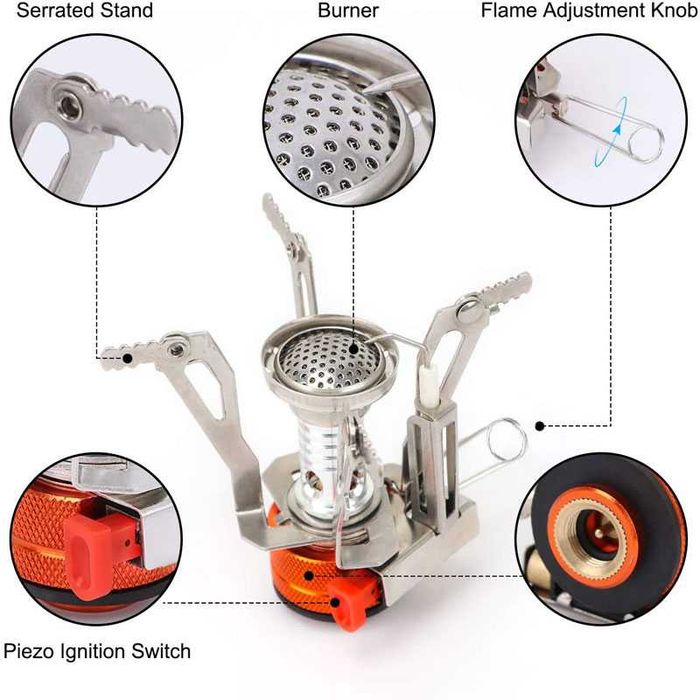 Serrated Stand

Burner

Flame Adjustment Knob

Piezo Ignition Switch