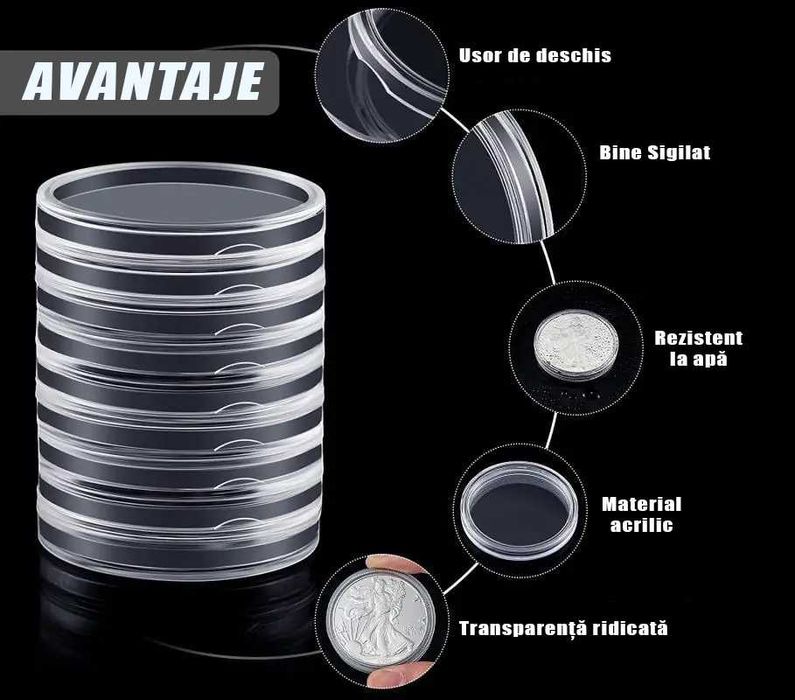 AVANTAJE

Usor de deschis

Bine Sigilat

Rezistent la apă

Material acrilic

Transparență ridicată