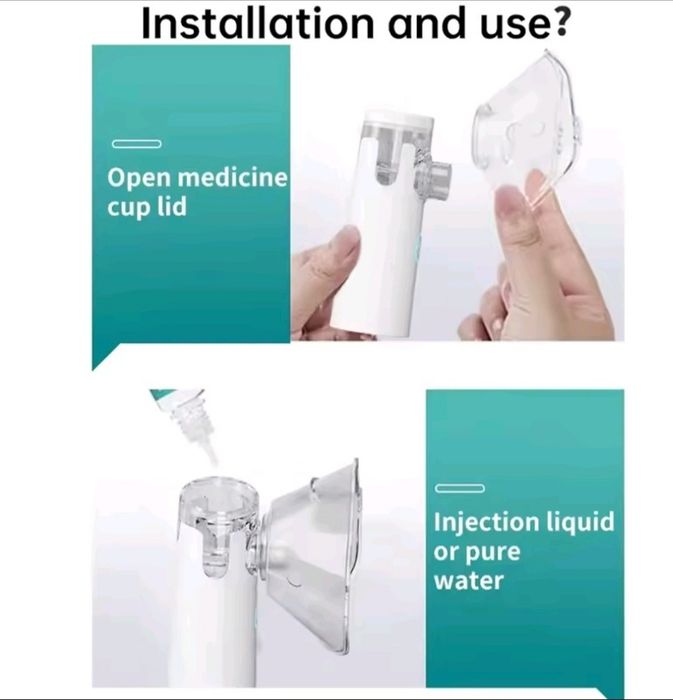 Installation and use?

Open medicine cup lid

Injection liquid or pure water