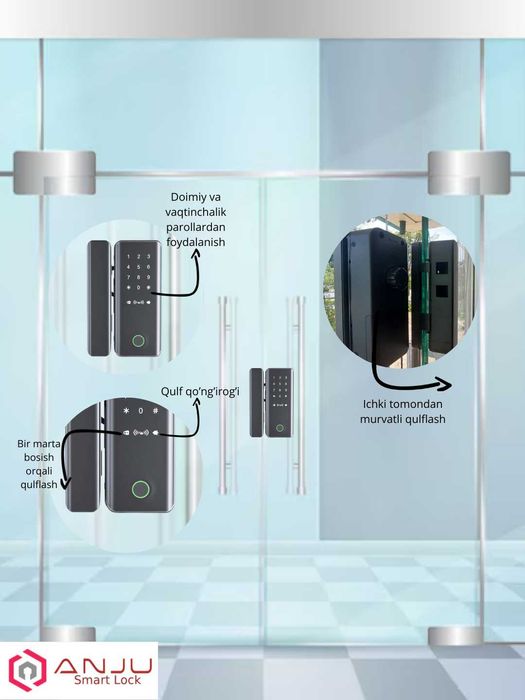 Doimiy va vaqtinchalik parollardan foydalanish

1 2 3
4 5 6
7 8 9
* 0 #

Qulf qo'ng'irog'i

* 0 #

Bir marta bosish orqali qulflash

Ichki tomondan murvatli qulflash

ANJU
Smart Lock