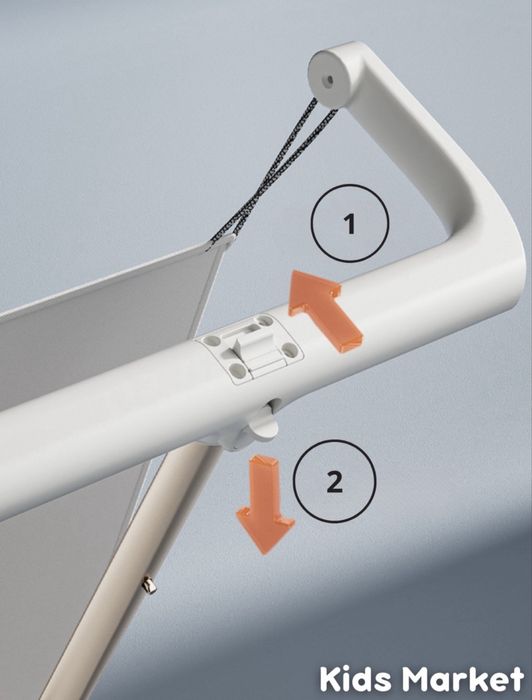 1

2

Kids Market