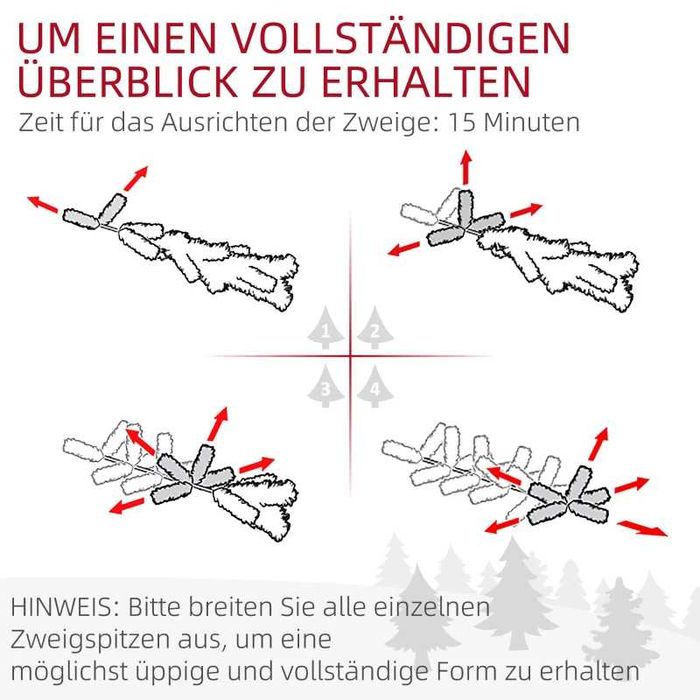 UM EINEN VOLLSTÄNDIGEN ÜBERBLICK ZU ERHALTEN

Zeit für das Ausrichten der Zweige: 15 Minuten

1
2
3
4

HINWEIS: Bitte breiten Sie alle einzelnen Zweigspitzen aus, um eine möglichst üppige und vollständige Form zu erhalten