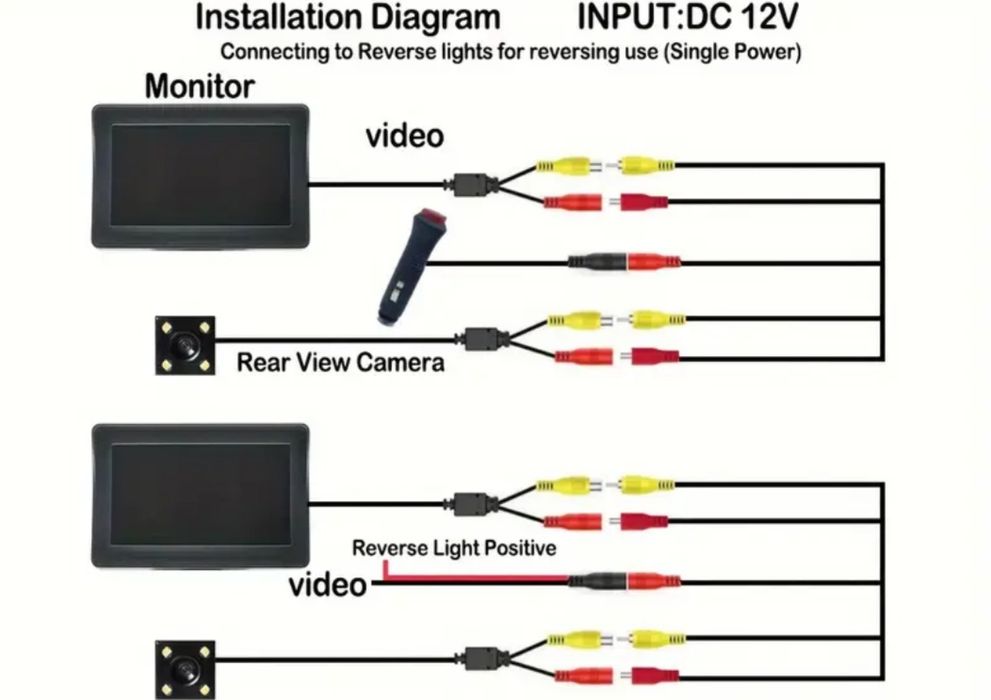 Installation Diagram INPUT:DC 12V

Connecting to Reverse lights for reversing use (Single Power)

Monitor

video

Rear View Camera

Reverse Light Positive

video