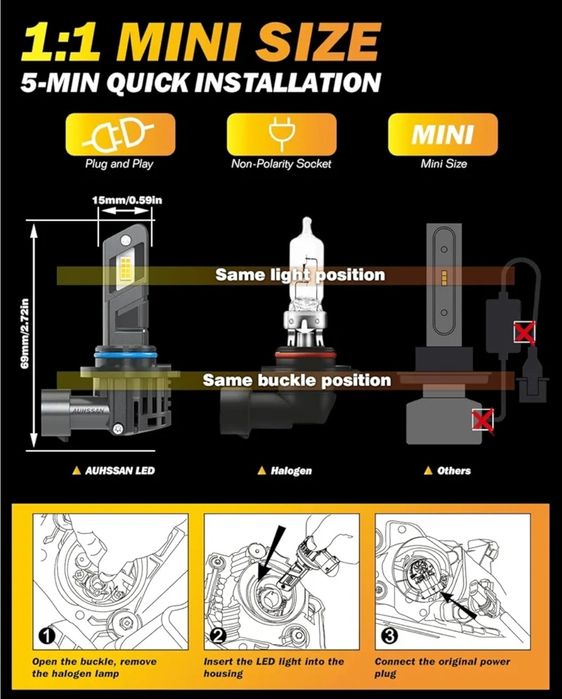 1:1 MINI SIZE
5-MIN QUICK INSTALLATION

Plug and Play

Non-Polarity Socket

MINI
Mini Size

15mm/0.59in

69mm/2.72in

Same light position

Same buckle position

AUHSSAN

▲ AUHSSAN LED

▲ Halogen

▲ Others

1
Open the buckle, remove the halogen lamp

2
Insert the LED light into the housing

3
Connect the original power plug