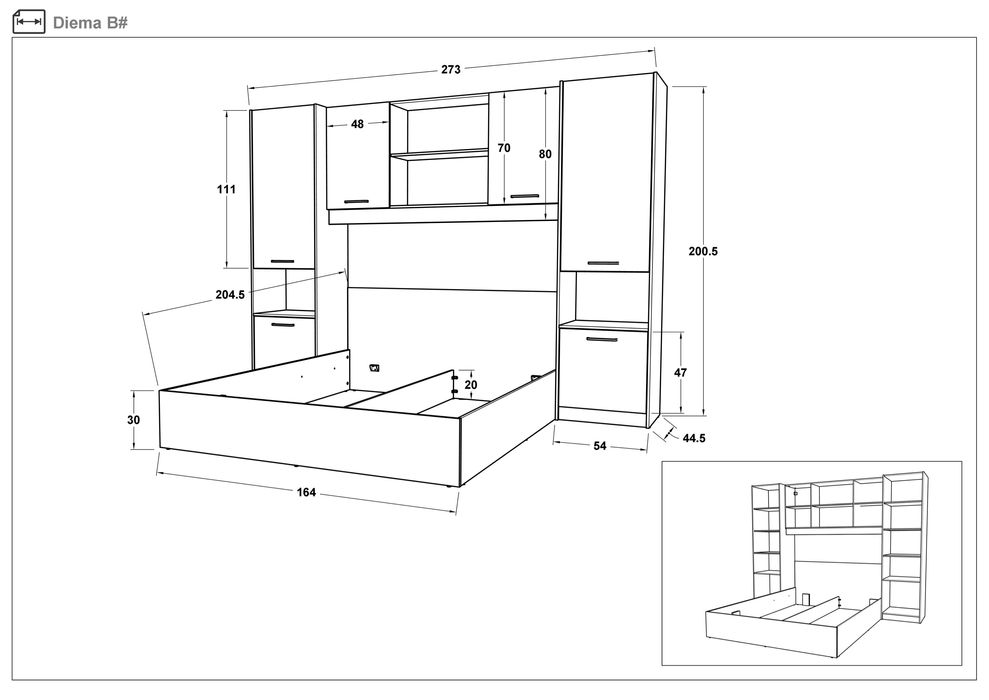 Diema B#

273

48

70

80

111

200.5

204.5

20

47

30

54

44.5

164