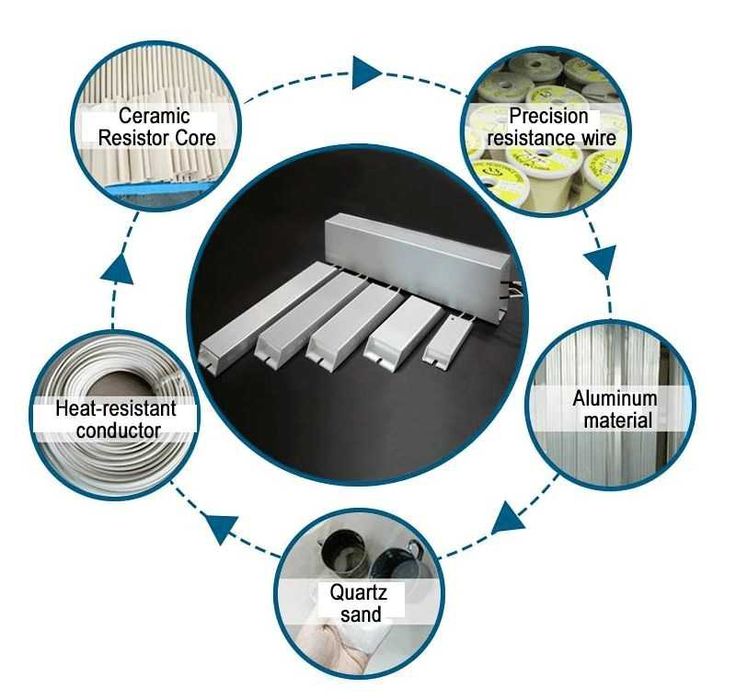 Ceramic Resistor Core

Precision resistance wire

Aluminum material

Quartz sand

Heat-resistant conductor