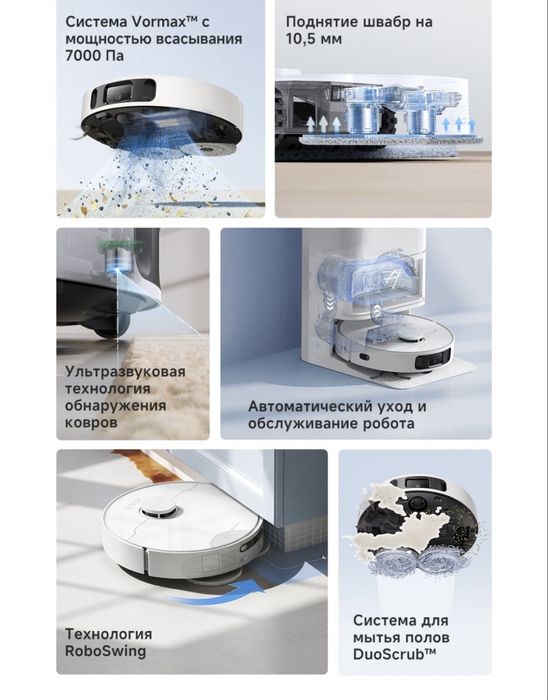 Система Vormax™ с мощностью всасывания 7000 Па

Поднятие швабр на 10,5 мм

Ультразвуковая технология обнаружения ковров

Автоматический уход и обслуживание робота

Технология RoboSwing

Система для мытья полов DuoScrub™