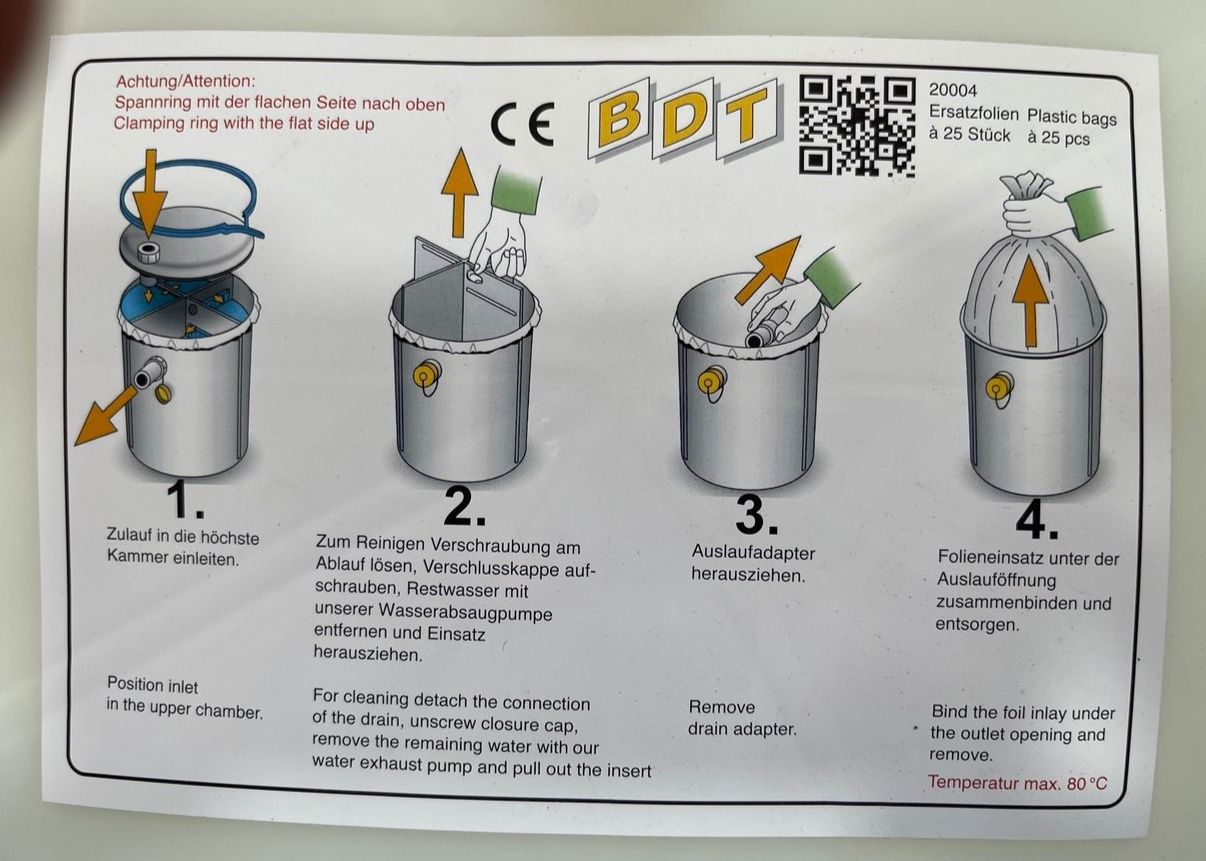 Achtung/Attention:
Spannring mit der flachen Seite nach oben
Clamping ring with the flat side up

CE BDT

20004
Ersatzfolien à 25 Stück
Plastic bags à 25 pcs

1.
Zulauf in die höchste Kammer einleiten.

Position inlet in the upper chamber.

2.
Zum Reinigen Verschraubung am Ablauf lösen, Verschlusskappe aufschrauben, Restwasser mit unserer Wasserabsaugpumpe entfernen und Einsatz herausziehen.

For cleaning detach the connection of the drain, unscrew closure cap, remove the remaining water with our water exhaust pump and pull out the insert

3.
Auslaufadapter herausziehen.

Remove drain adapter.

4.
Folieneinsatz unter der Auslauföffnung zusammenbinden und entsorgen.

Bind the foil inlay under the outlet opening and remove.

Temperatur max. 80 °C