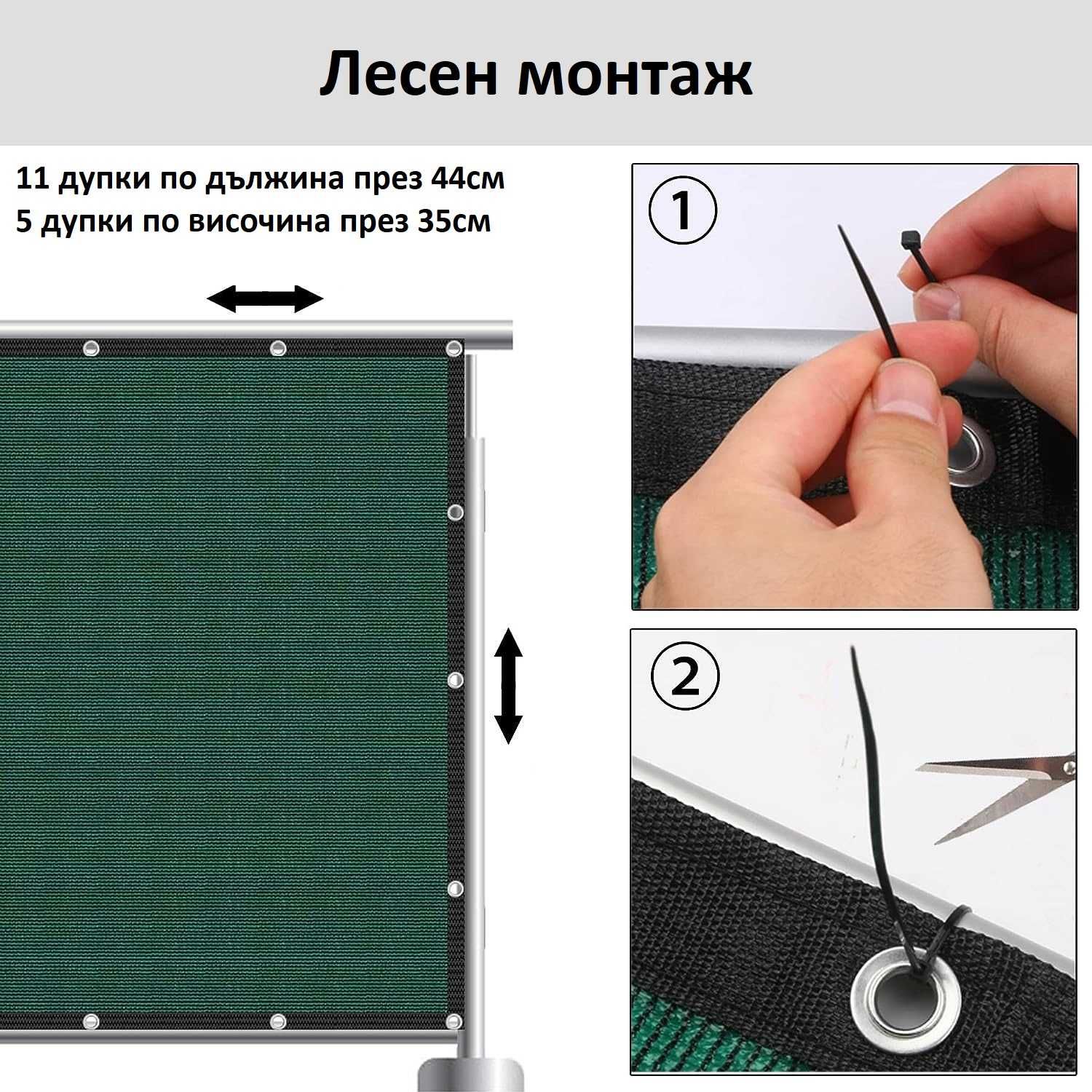 Лесен монтаж

11 дупки по дължина през 44см
5 дупки по височина през 35см

1

2