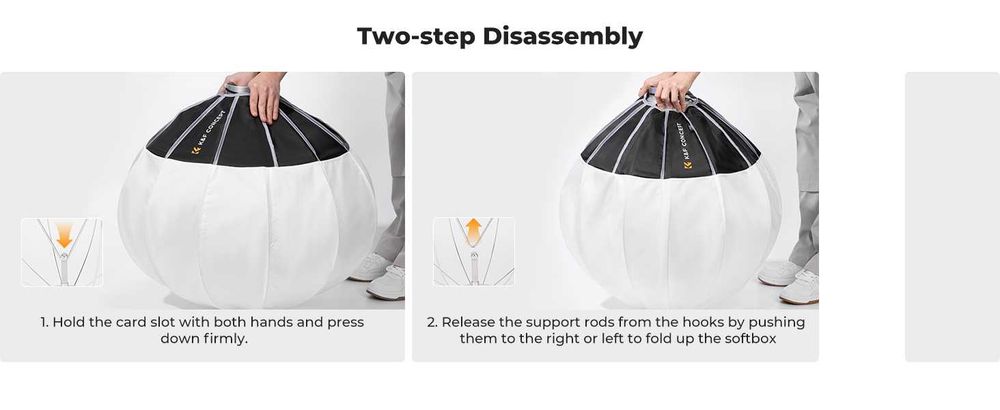 Two-step Disassembly

K&F CONCEPT

1. Hold the card slot with both hands and press down firmly.

K&F CONCEPT

2. Release the support rods from the hooks by pushing them to the right or left to fold up the softbox