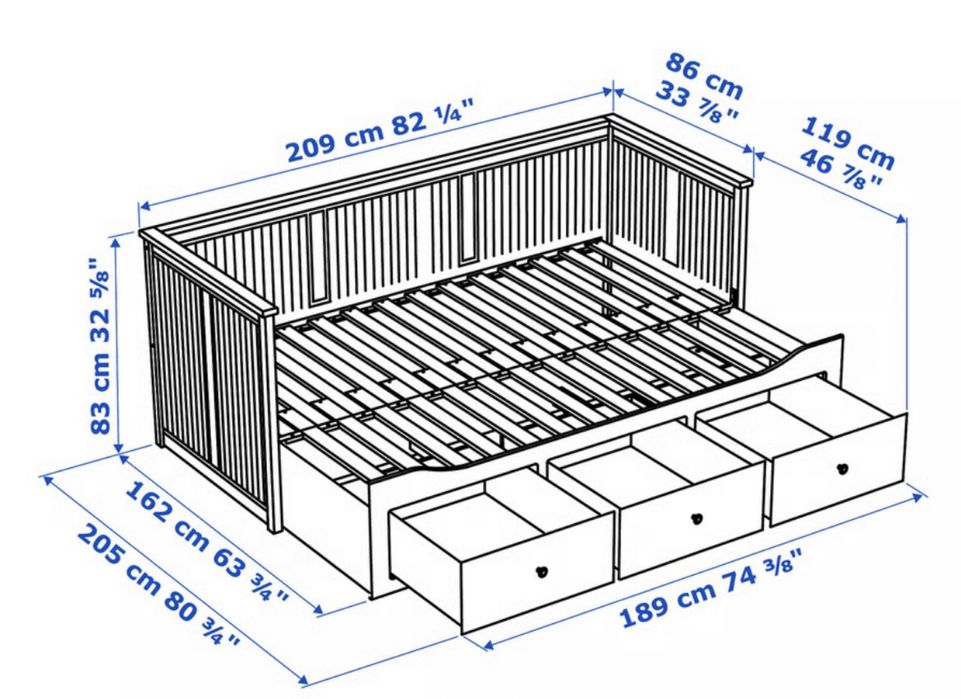 209 cm 82 ¼"

86 cm
33 ⅞"

119 cm
46 ⅞"

83 cm 32 ⅝"

162 cm 63 ¾"

205 cm 80 ¾"

189 cm 74 ⅜"