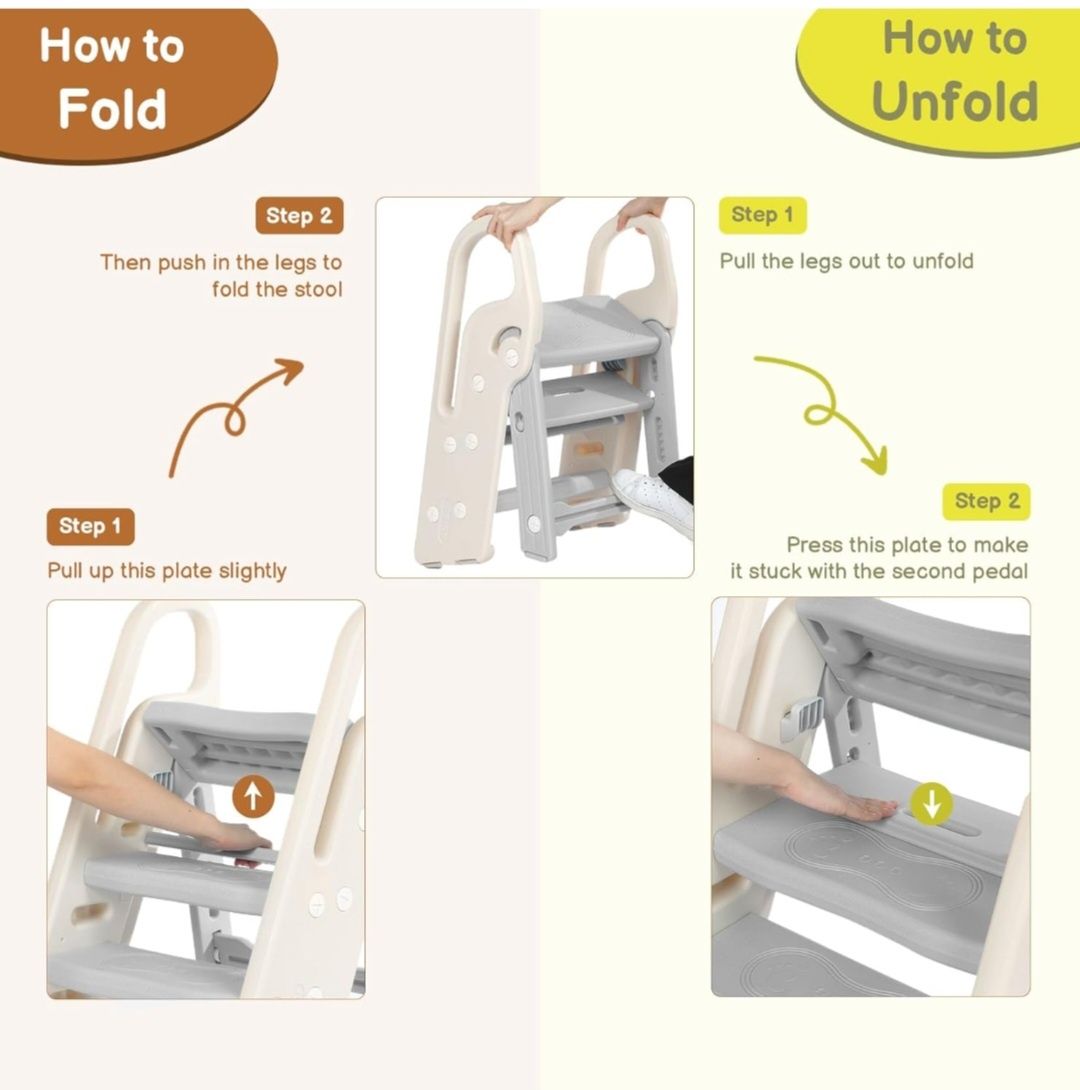 How to Fold

Step 2

Then push in the legs to fold the stool

Step 1

Pull up this plate slightly

How to Unfold

Step 1

Pull the legs out to unfold

Step 2

Press this plate to make it stuck with the second pedal