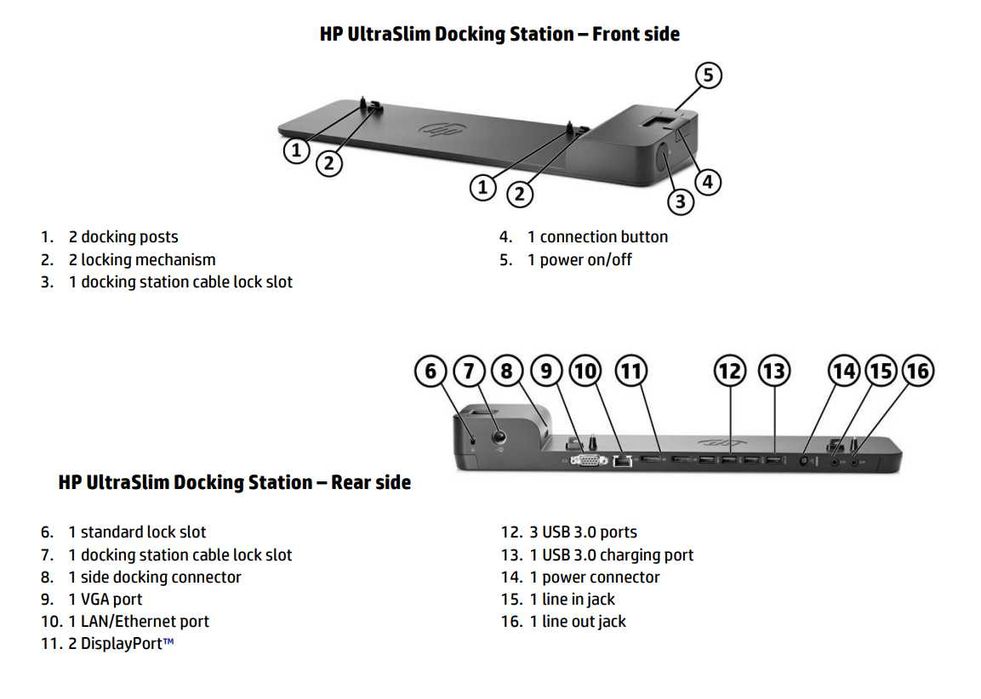 HP UltraSlim Docking Station – Front side

1 2 1 2 3 4 5

1. 2 docking posts
2. 2 locking mechanism
3. 1 docking station cable lock slot
4. 1 connection button
5. 1 power on/off

6 7 8 9 10 11 12 13 14 15 16

HP UltraSlim Docking Station – Rear side

6. 1 standard lock slot
7. 1 docking station cable lock slot
8. 1 side docking connector
9. 1 VGA port
10. 1 LAN/Ethernet port
11. 2 DisplayPort™
12. 3 USB 3.0 ports
13. 1 USB 3.0 charging port
14. 1 power connector
15. 1 line in jack
16. 1 line out jack