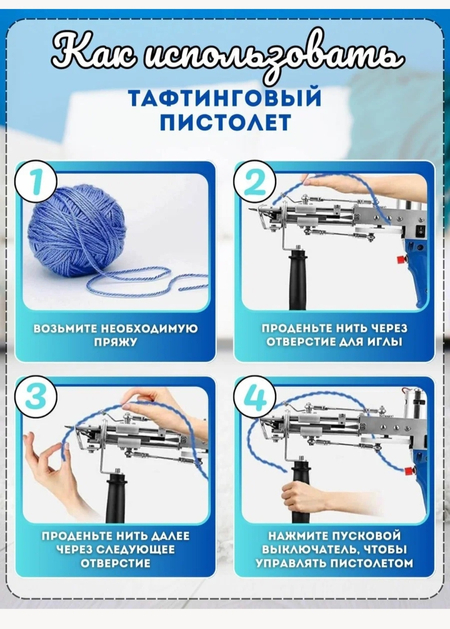 Как использовать
ТАФТИНГОВЫЙ ПИСТОЛЕТ

1
ВОЗЬМИТЕ НЕОБХОДИМУЮ ПРЯЖУ

2
ПРОДЕНЬТЕ НИТЬ ЧЕРЕЗ ОТВЕРСТИЕ ДЛЯ ИГЛЫ

3
ПРОДЕНЬТЕ НИТЬ ДАЛЕЕ ЧЕРЕЗ СЛЕДУЮЩЕЕ ОТВЕРСТИЕ

4
НАЖМИТЕ ПУСКОВОЙ ВЫКЛЮЧАТЕЛЬ, ЧТОБЫ УПРАВЛЯТЬ ПИСТОЛЕТОМ