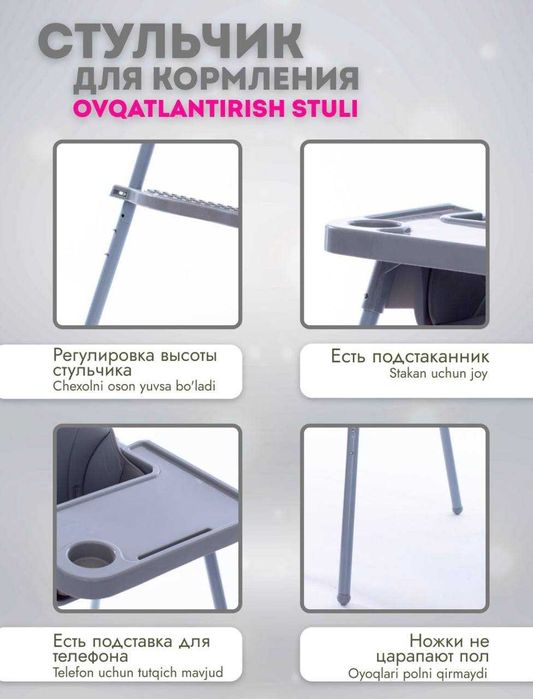 СТУЛЬЧИК
ДЛЯ КОРМЛЕНИЯ
OVQATLANTIRISH STULI

Регулировка высоты стульчика
Chexolni oson yuvsa bo'ladi

Есть подстаканник
Stakan uchun joy

Есть подставка для телефона
Telefon uchun tutqich mavjud

Ножки не царапают пол
Oyoqlari polni qirmaydi