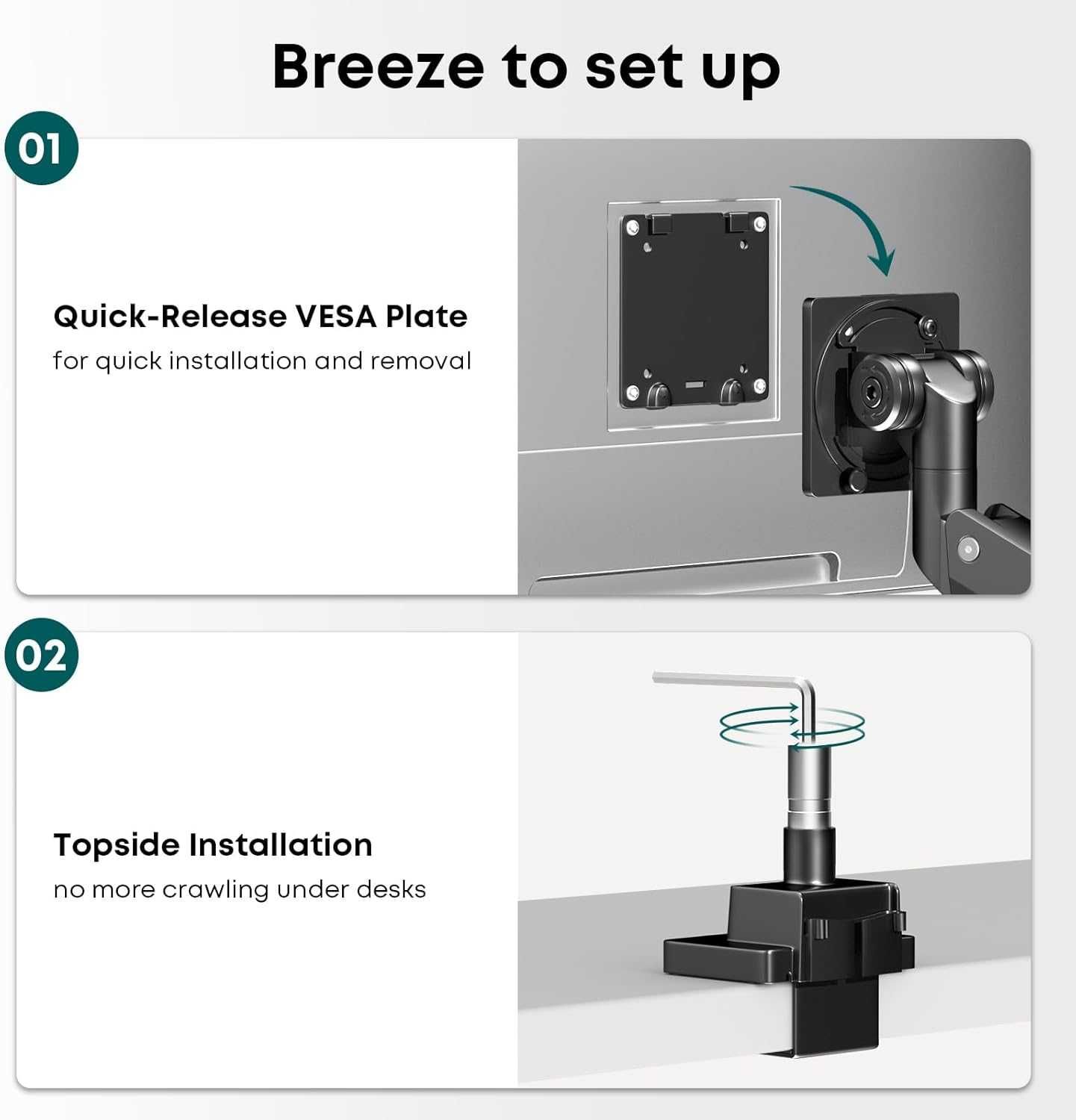 Breeze to set up

01

Quick-Release VESA Plate
for quick installation and removal

02

Topside Installation
no more crawling under desks