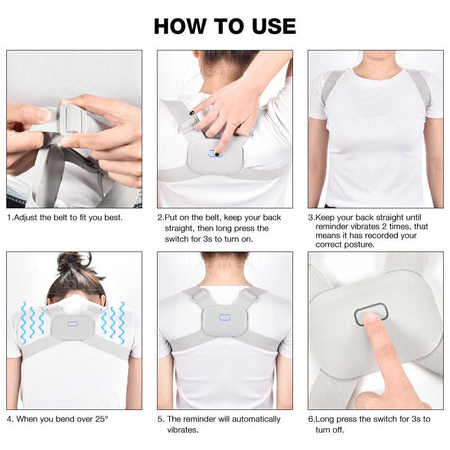 HOW TO USE

1.Adjust the belt to fit you best.

2.Put on the belt, keep your back straight, then long press the switch for 3s to turn on.

3.Keep your back straight until reminder vibrates 2 times, that means it has recorded your correct posture.

4. When you bend over 25°

5. The reminder will automatically vibrates.

6.Long press the switch for 3s to turn off.