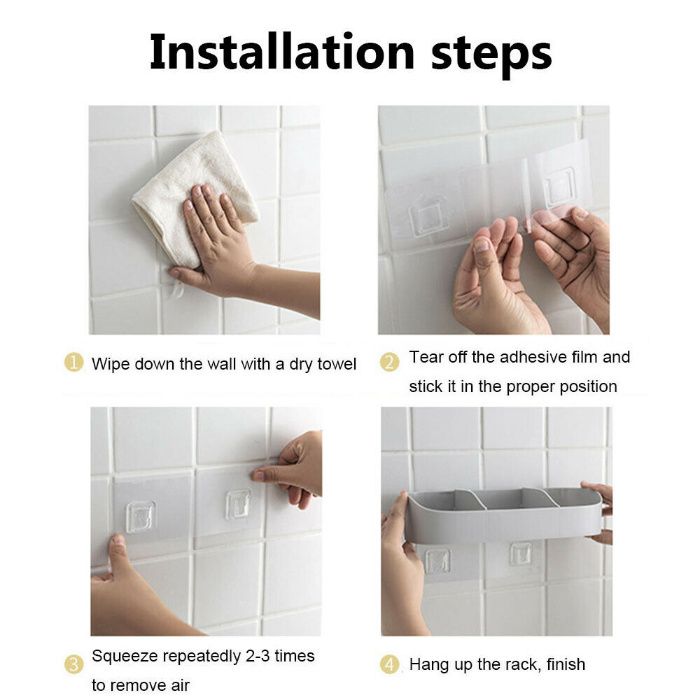 Installation steps

1 Wipe down the wall with a dry towel

2 Tear off the adhesive film and stick it in the proper position

3 Squeeze repeatedly 2-3 times to remove air

4 Hang up the rack, finish