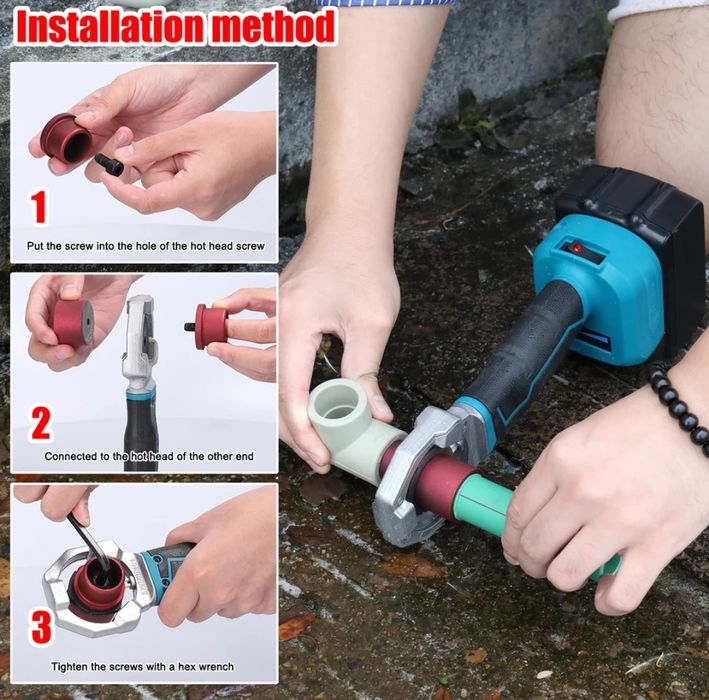 Installation method

1
Put the screw into the hole of the hot head screw

2
Connected to the hot head of the other end

3
Tighten the screws with a hex wrench