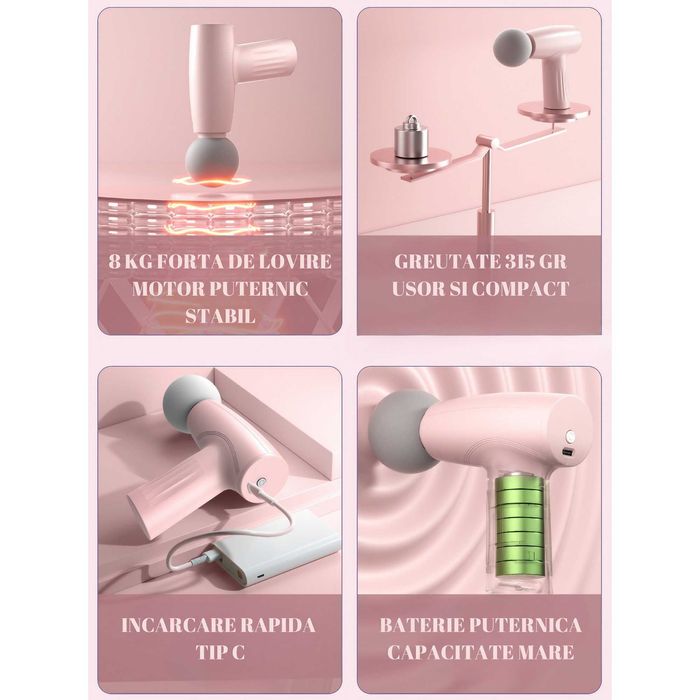 8 KG FORTA DE LOVIRE
MOTOR PUTERNIC
STABIL

GREUTATE 315 GR
USOR SI COMPACT

INCARCARE RAPIDA
TIP C

BATERIE PUTERNICA
CAPACITATE MARE