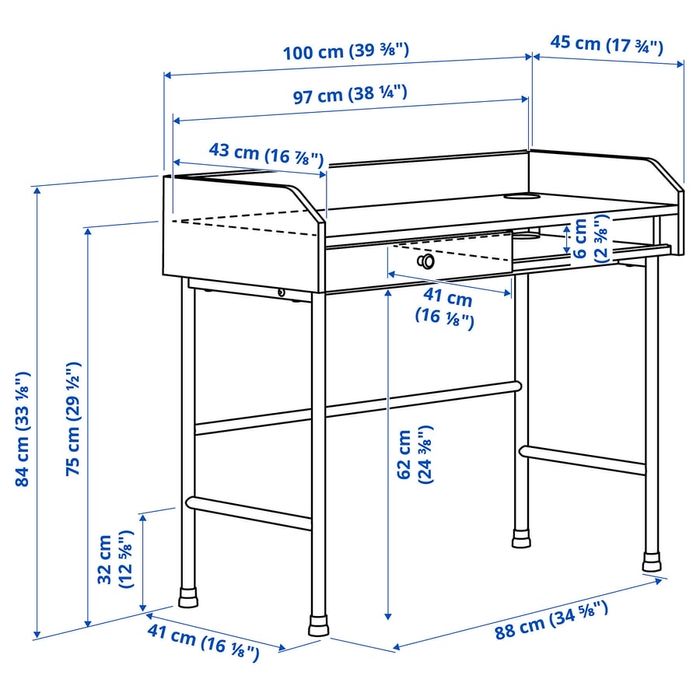 100 cm (39 ⅜")

45 cm (17 ¾")

97 cm (38 ¼")

43 cm (16 ⅞")

6 cm (2 ⅜")

41 cm (16 ⅛")

84 cm (33 ⅛")

75 cm (29 ½")

62 cm (24 ⅜")

32 cm (12 ⅝")

41 cm (16 ⅛")

88 cm (34 ⅝")