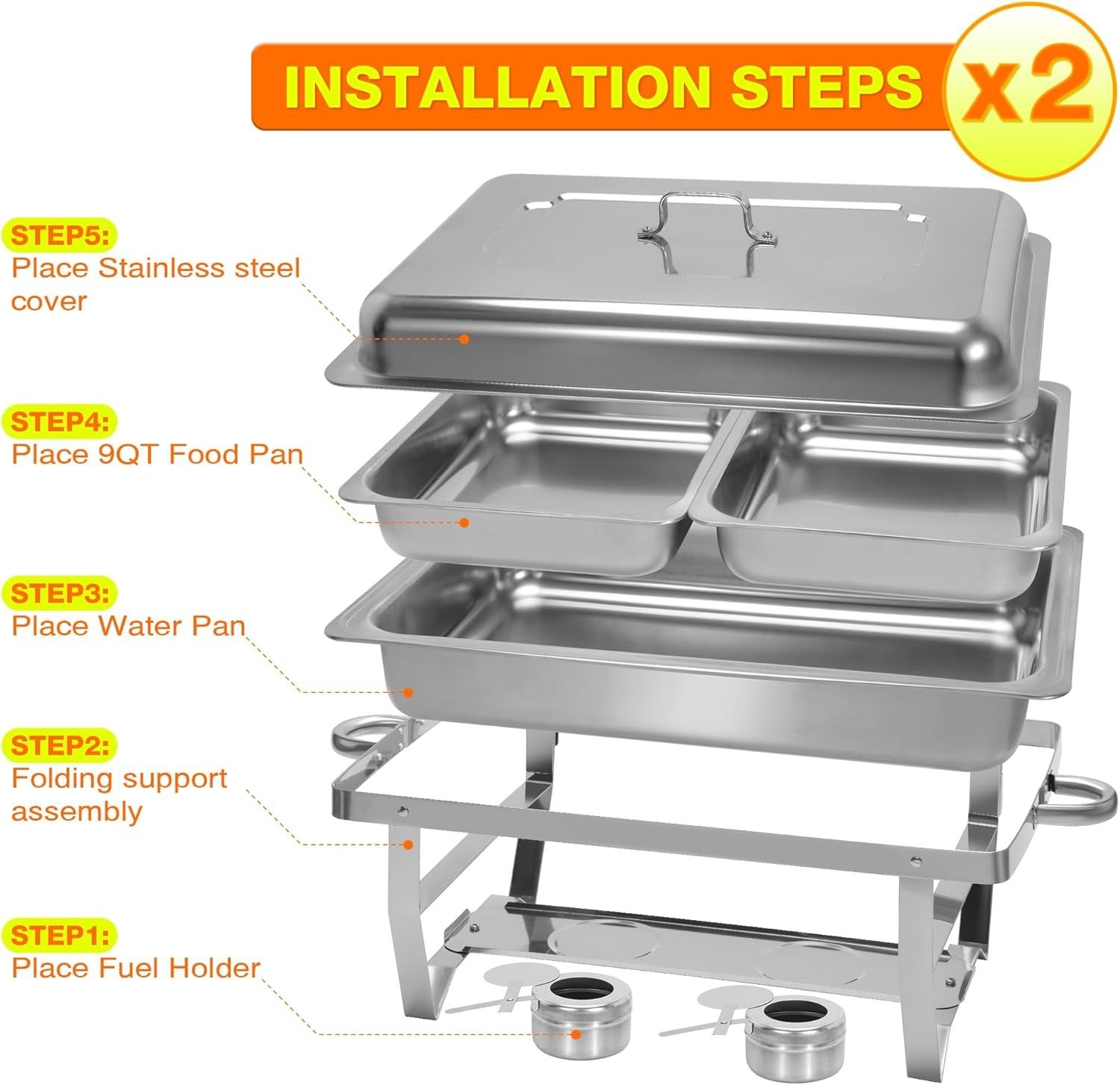 INSTALLATION STEPS x2

STEP5:
Place Stainless steel cover

STEP4:
Place 9QT Food Pan

STEP3:
Place Water Pan

STEP2:
Folding support assembly

STEP1:
Place Fuel Holder