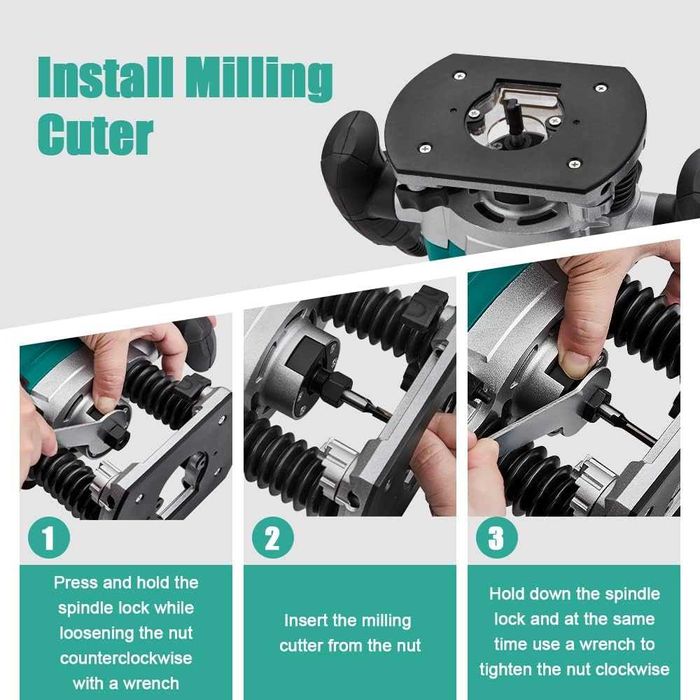 Install Milling Cuter

1

Press and hold the spindle lock while loosening the nut counterclockwise with a wrench

2

Insert the milling cutter from the nut

3

Hold down the spindle lock and at the same time use a wrench to tighten the nut clockwise