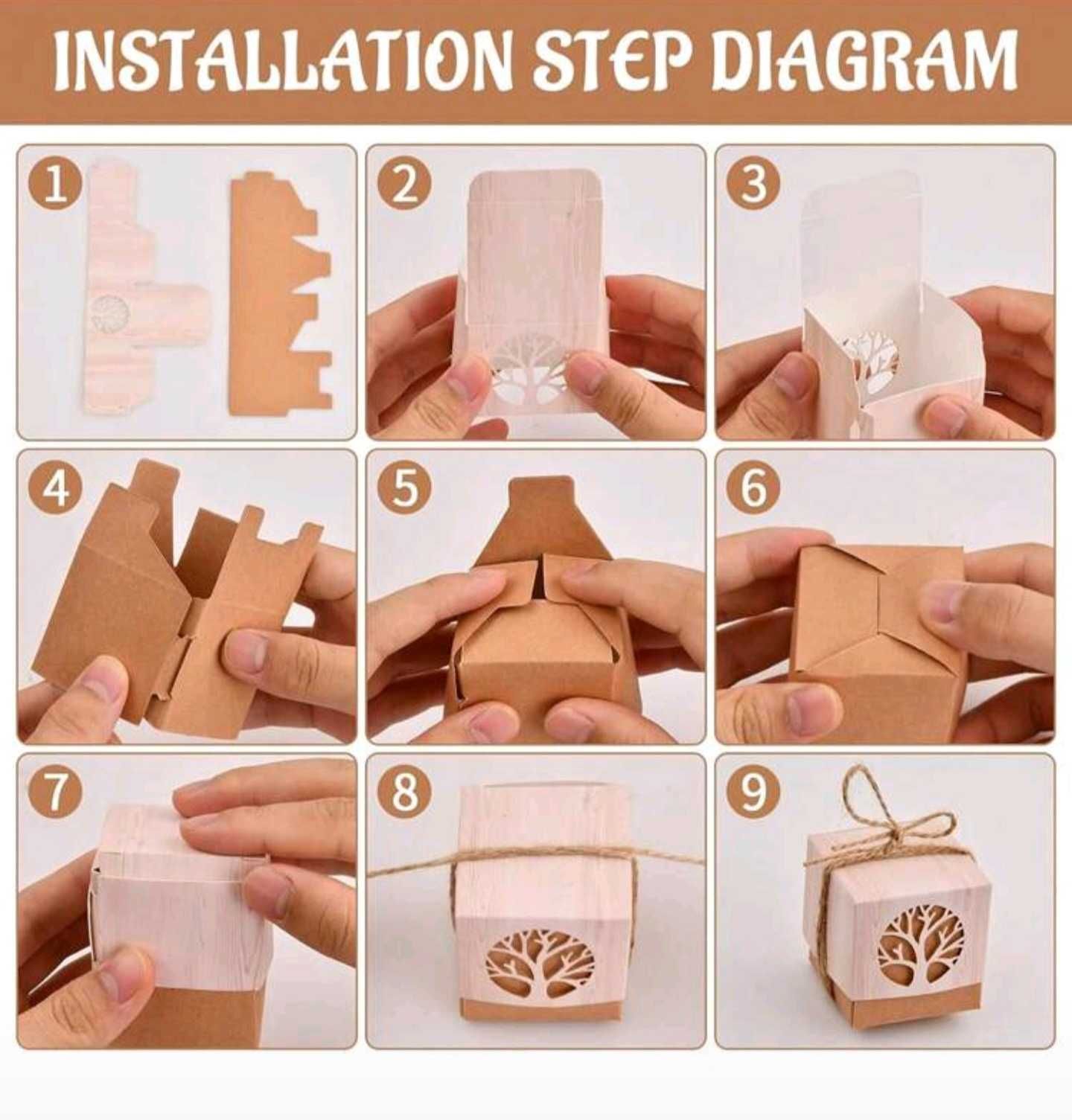 INSTALLATION STEP DIAGRAM

1

2

3

4

5

6

7

8

9