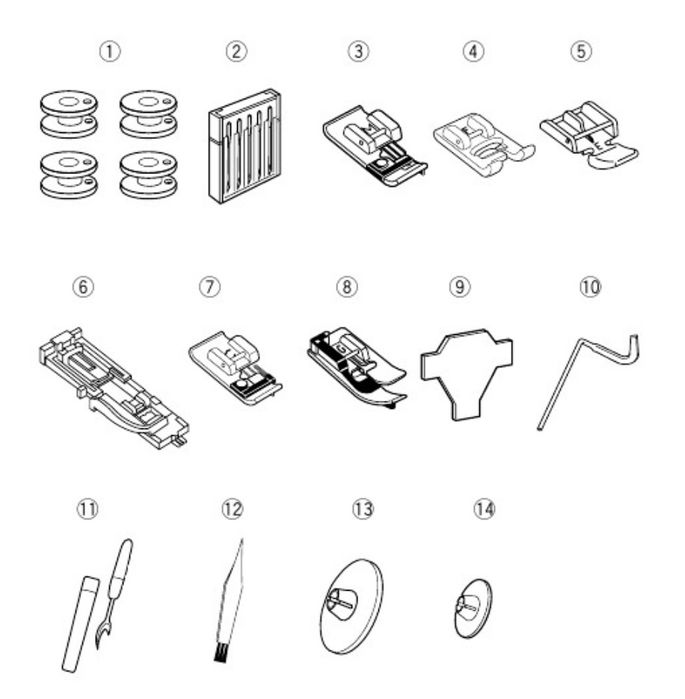 ①
②
③
④
⑤
⑥
⑦
⑧
⑨
⑩
⑪
⑫
⑬
⑭