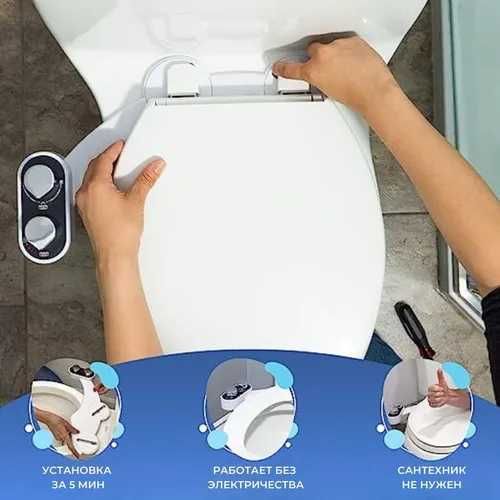 УСТАНОВКА ЗА 5 МИН

РАБОТАЕТ БЕЗ ЭЛЕКТРИЧЕСТВА

САНТЕХНИК НЕ НУЖЕН