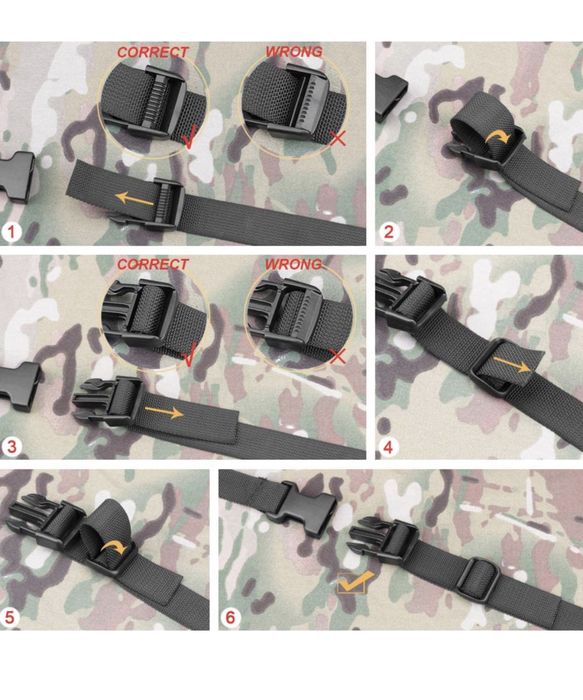 CORRECT
WRONG
1
2
CORRECT
WRONG
3
4
5
6