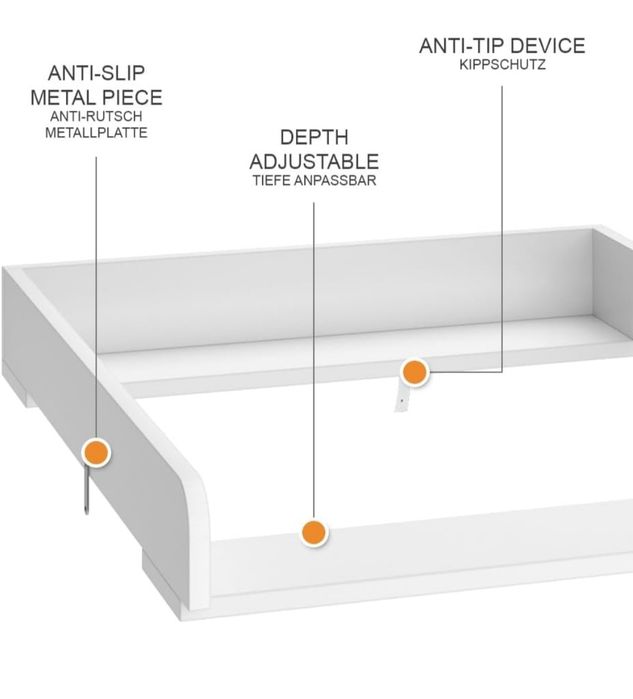 ANTI-SLIP METAL PIECE
ANTI-RUTSCH METALLPLATTE

DEPTH ADJUSTABLE
TIEFE ANPASSBAR

ANTI-TIP DEVICE
KIPPSCHUTZ