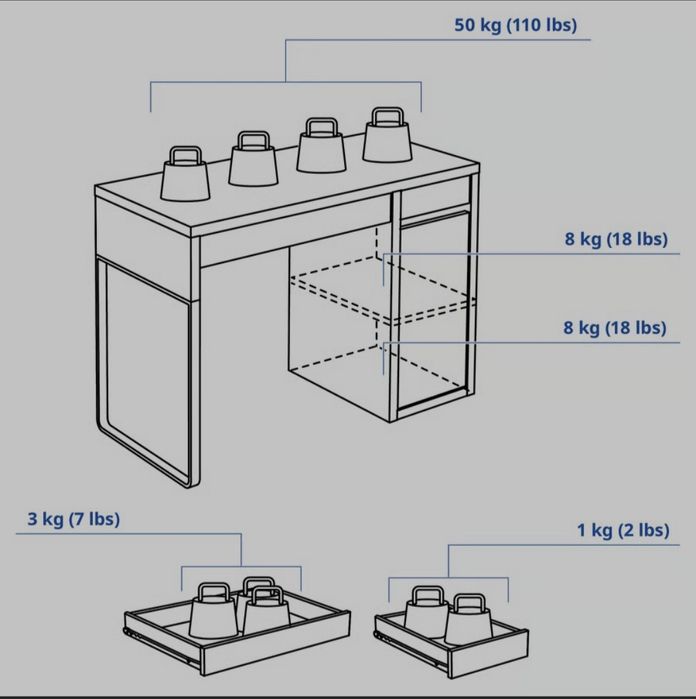 50 kg (110 lbs)

8 kg (18 lbs)

8 kg (18 lbs)

3 kg (7 lbs)

1 kg (2 lbs)