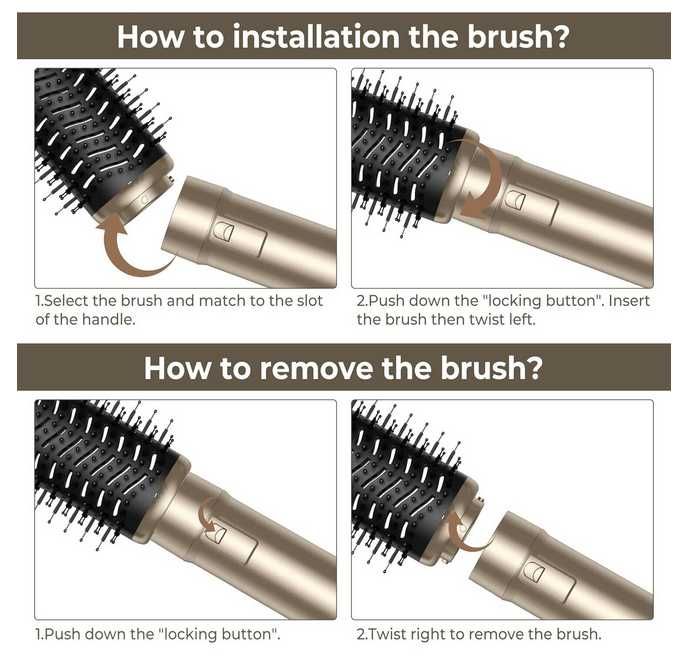 How to installation the brush?

1.Select the brush and match to the slot of the handle.

2.Push down the "locking button". Insert the brush then twist left.

How to remove the brush?

1.Push down the "locking button".

2.Twist right to remove the brush.