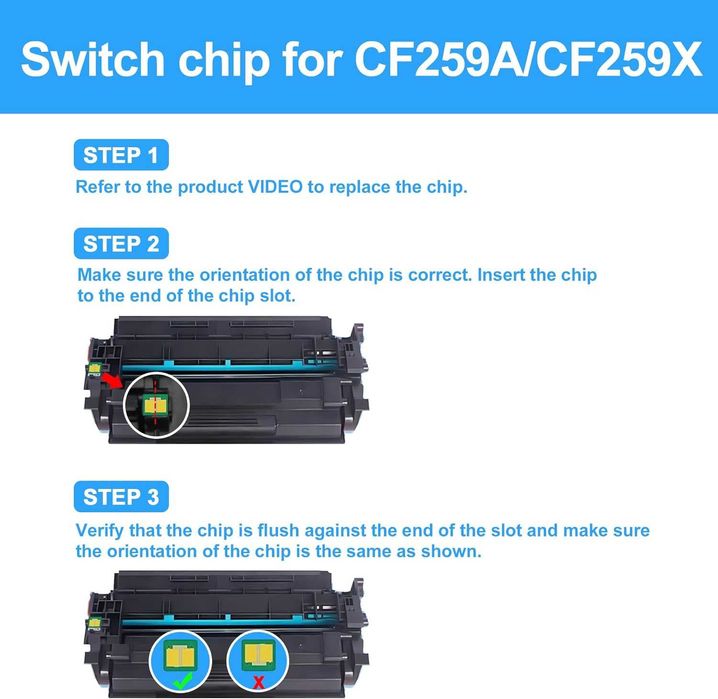 Switch chip for CF259A/CF259X

STEP 1

Refer to the product VIDEO to replace the chip.

STEP 2

Make sure the orientation of the chip is correct. Insert the chip to the end of the chip slot.

STEP 3

Verify that the chip is flush against the end of the slot and make sure the orientation of the chip is the same as shown.