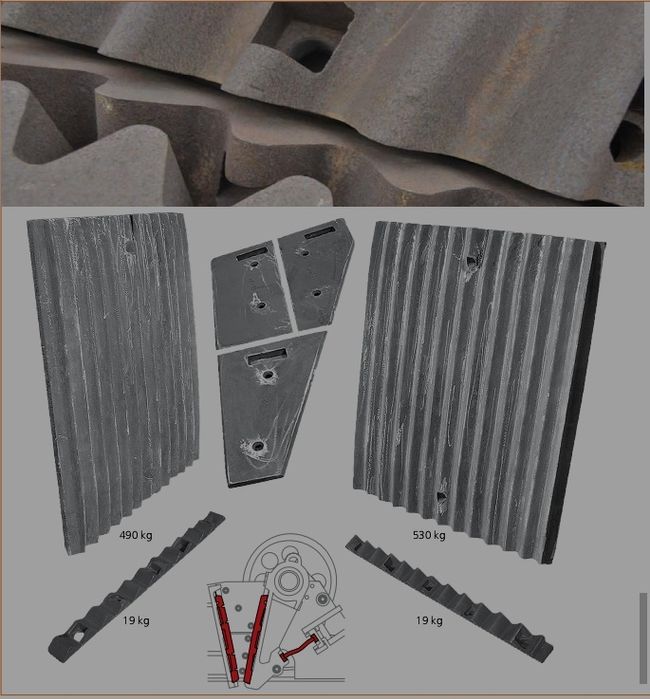 490 kg

530 kg

19 kg

19 kg