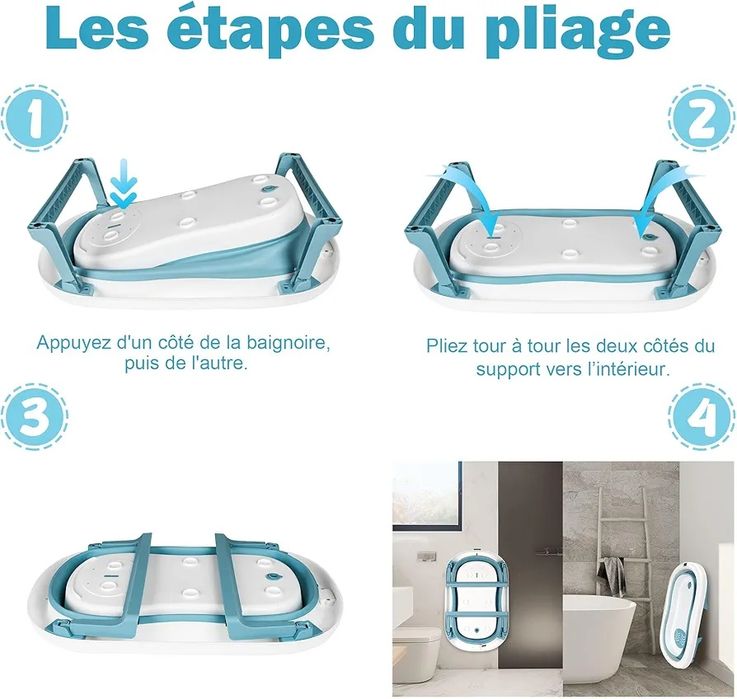 Les étapes du pliage

1

2

Appuyez d'un côté de la baignoire, puis de l'autre.

Pliez tour à tour les deux côtés du support vers l'intérieur.

3

4