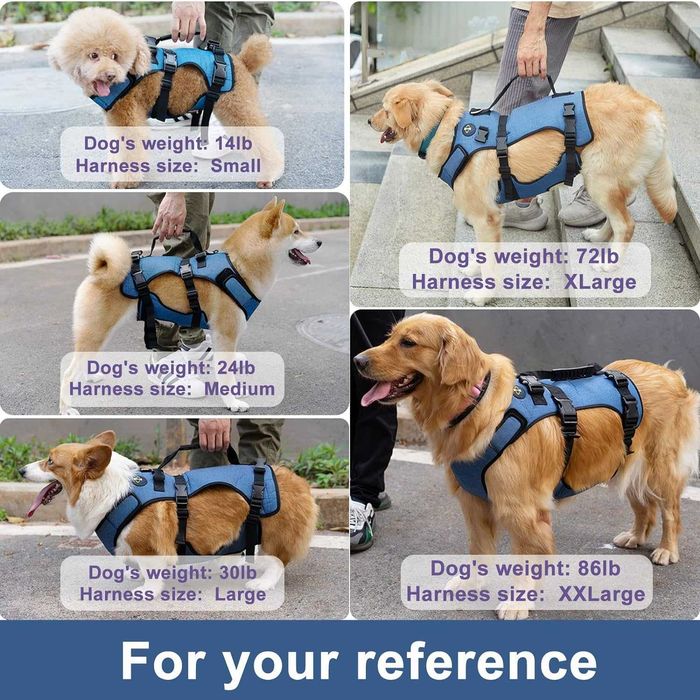 Dog's weight: 14lb
Harness size: Small

Dog's weight: 24lb
Harness size: Medium

Dog's weight: 30lb
Harness size: Large

Dog's weight: 72lb
Harness size: XLarge

Dog's weight: 86lb
Harness size: XXLarge

For your reference