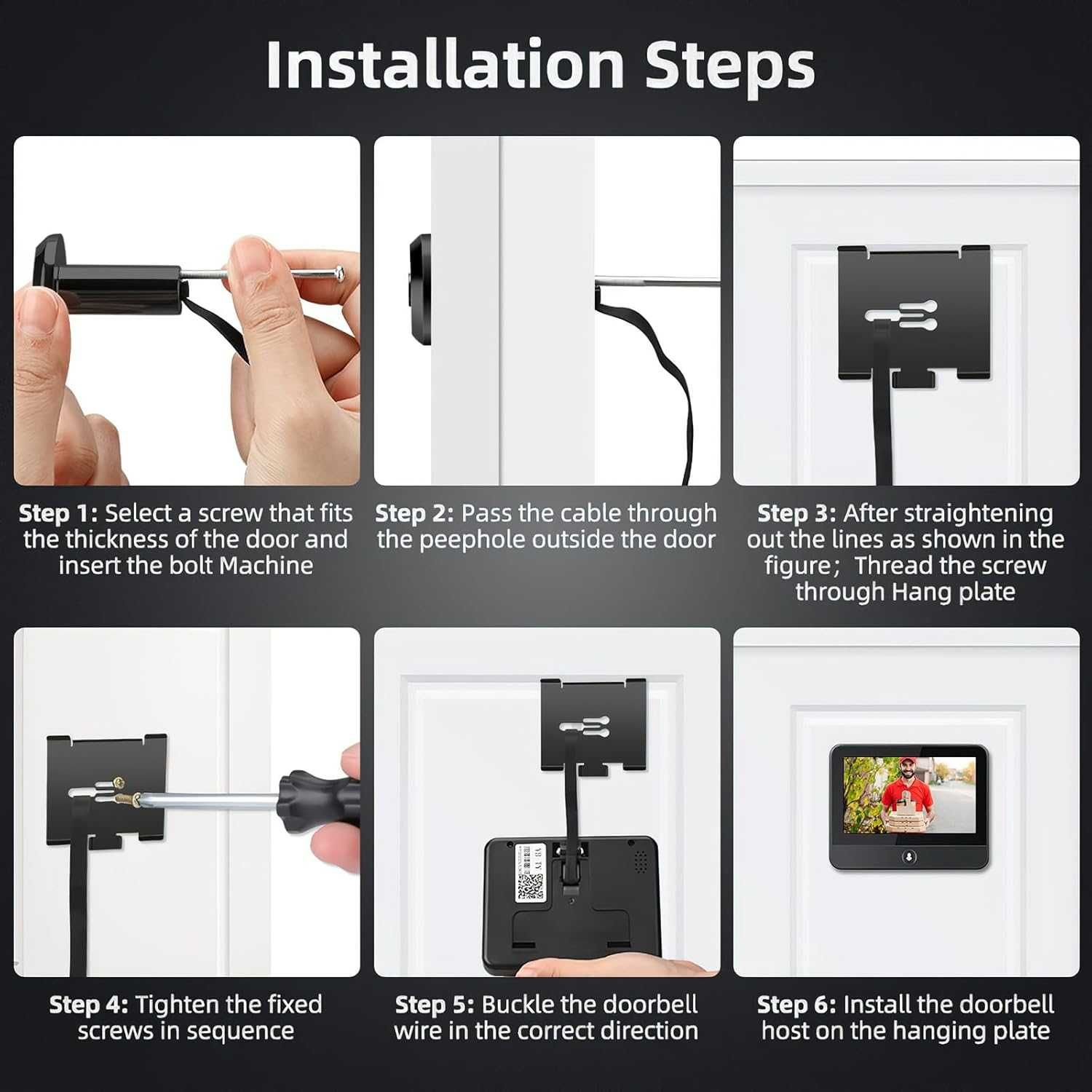 Installation Steps

Step 1: Select a screw that fits the thickness of the door and insert the bolt Machine

Step 2: Pass the cable through the peephole outside the door

Step 3: After straightening out the lines as shown in the figure; Thread the screw through Hang plate

Step 4: Tighten the fixed screws in sequence

Step 5: Buckle the doorbell wire in the correct direction

Step 6: Install the doorbell host on the hanging plate